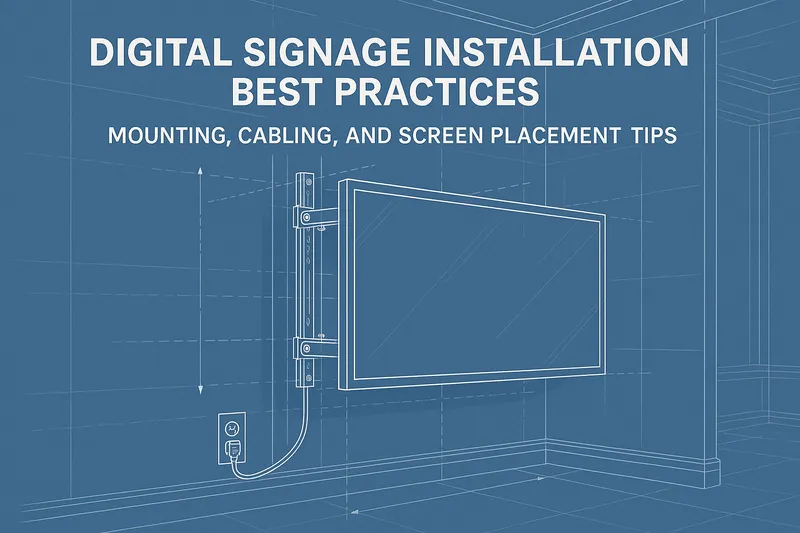 DIGITAL SIGNAGE INSTALLATION BEST PRACTICES

MOUNTING, CABLING, AND SCREEN PLACEMENT TIPS